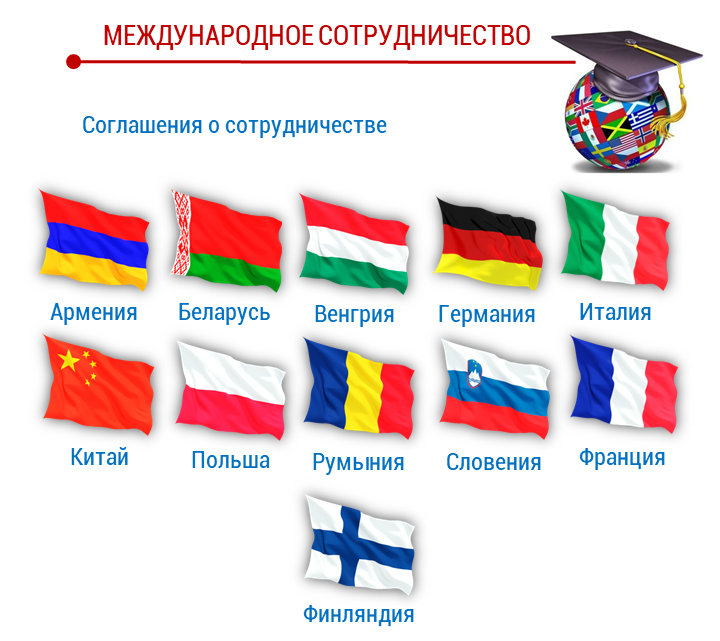 МЕЖДУНАРОДНОЕ СОТРУДНИЧЕСТВО

Соглашения о сотрудничестве

Армения
Беларусь
Венгрия
Германия
Италия
Китай
Польша
Румыния
Словения
Франция
Финляндия