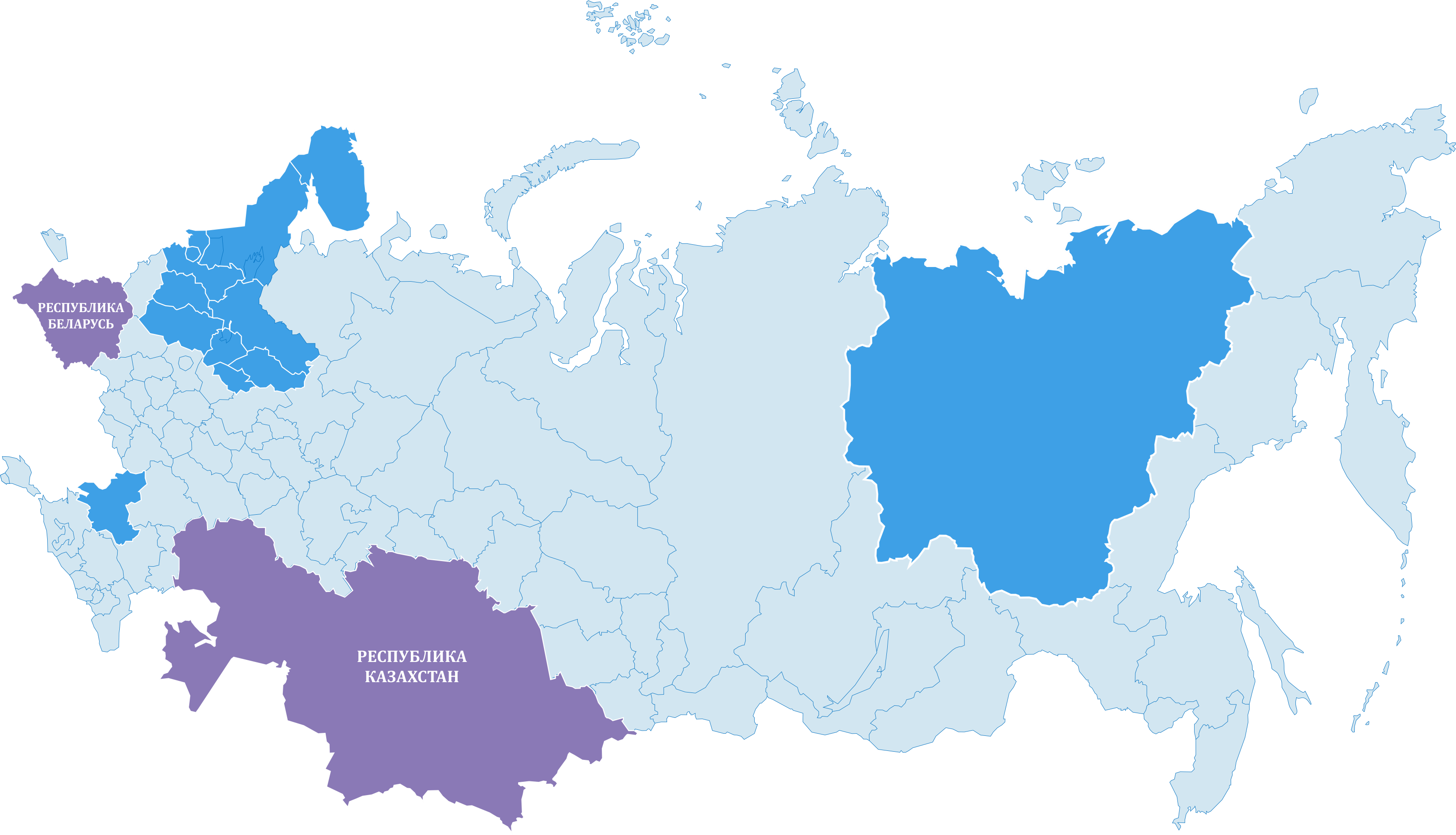 РЕСПУБЛИКА БЕЛАРУСЬ

РЕСПУБЛИКА КАЗАХСТАН