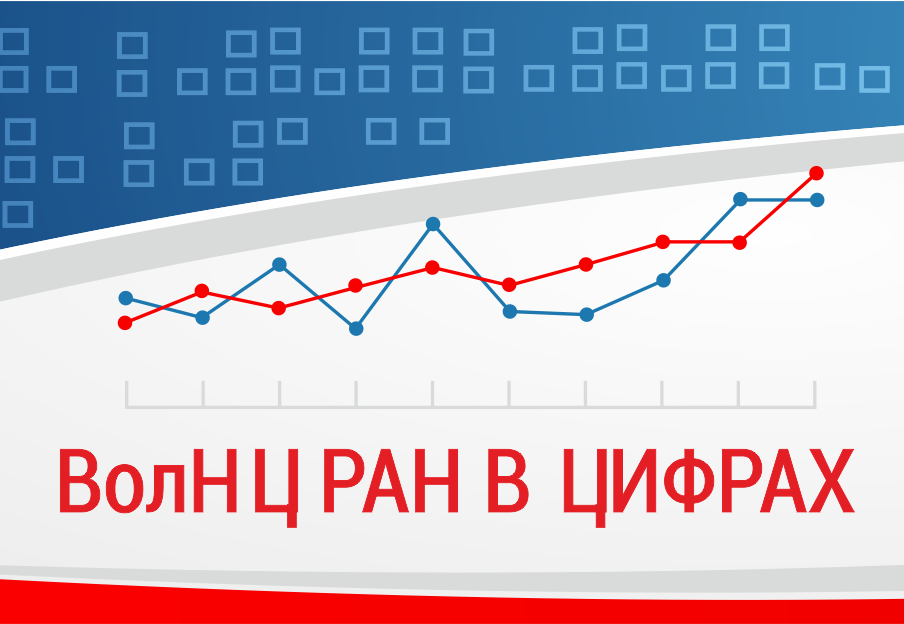 ВолНЦ РАН В ЦИФРАХ